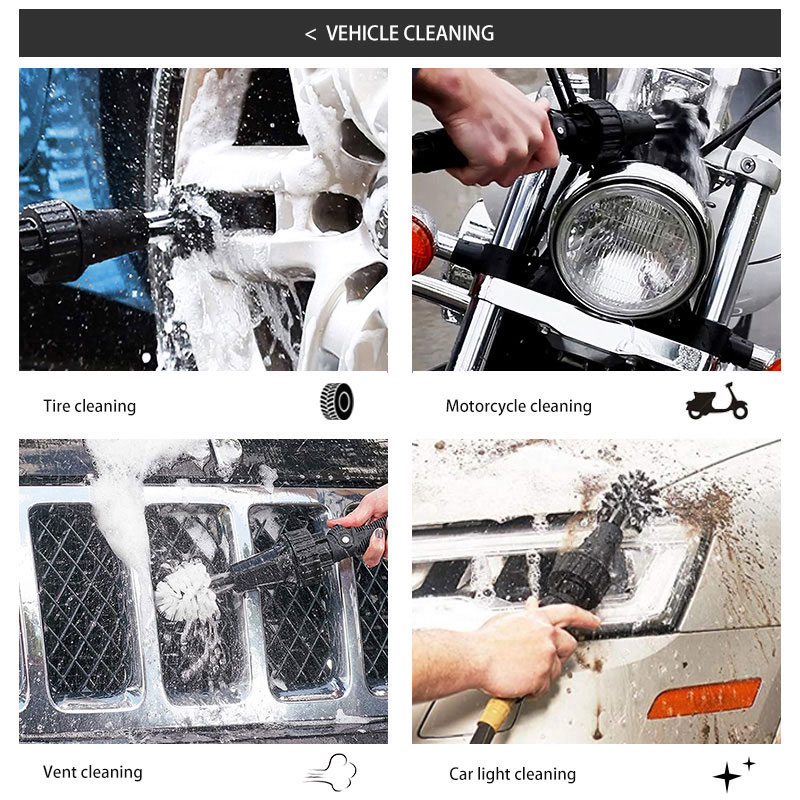 < VEHICLE CLEANING

Tire cleaning

Motorcycle cleaning

Vent cleaning

Car light cleaning