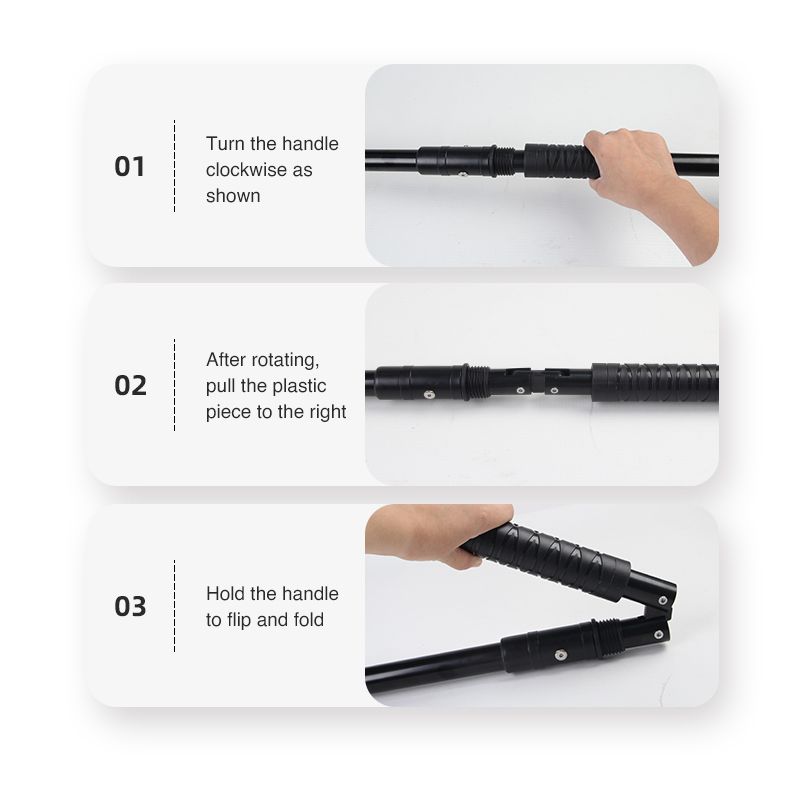 01

Turn the handle clockwise as shown

02

After rotating, pull the plastic piece to the right

03

Hold the handle to flip and fold